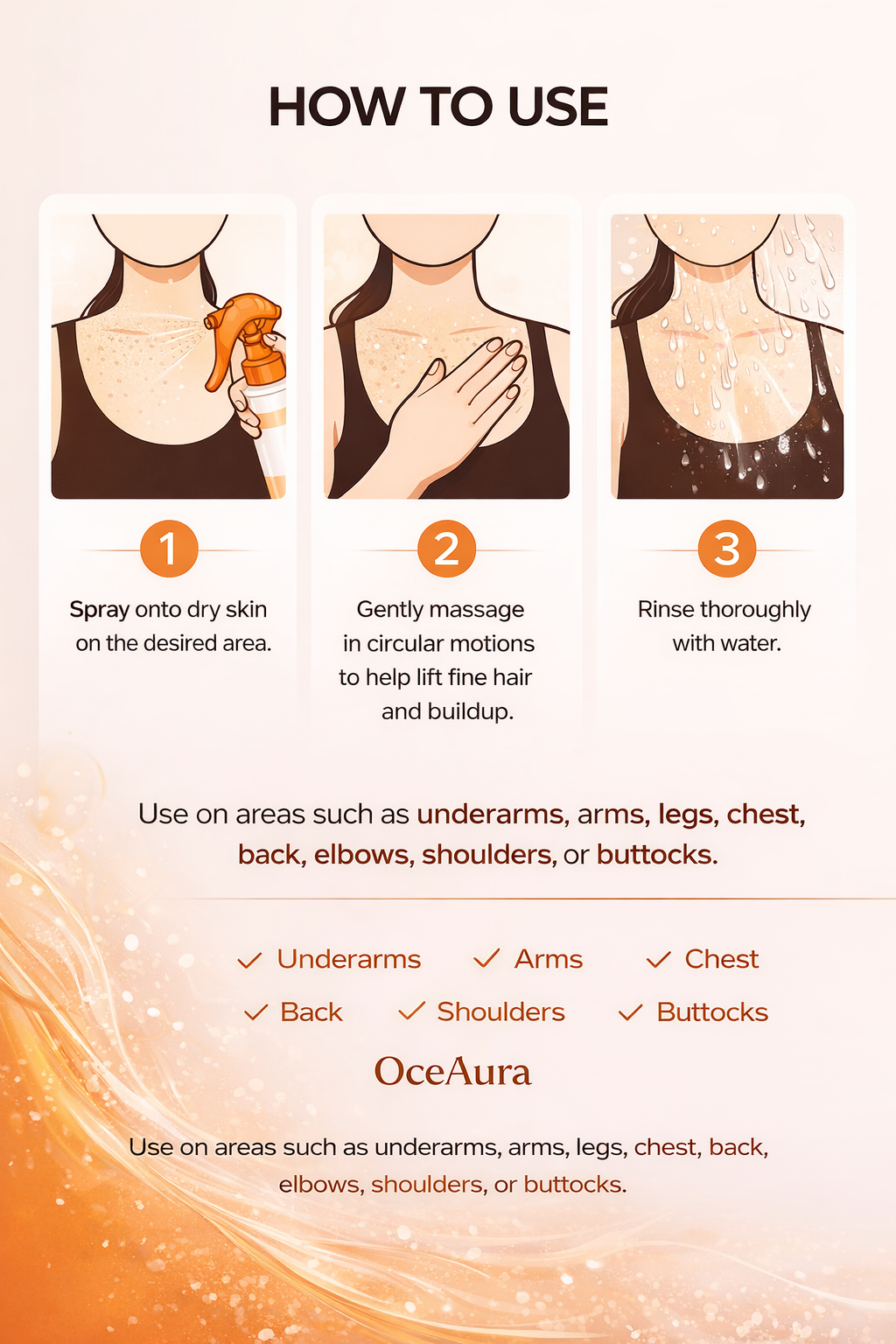 HOW TO USE

1

Spray onto dry skin on the desired area.

2

Gently massage in circular motions to help lift fine hair and buildup.

3

Rinse thoroughly with water.

Use on areas such as underarms, arms, legs, chest, back, elbows, shoulders, or buttocks.

✓ Underarms ✓ Arms ✓ Chest
✓ Back ✓ Shoulders ✓ Buttocks

OceAura

Use on areas such as underarms, arms, legs, chest, back, elbows, shoulders, or buttocks.